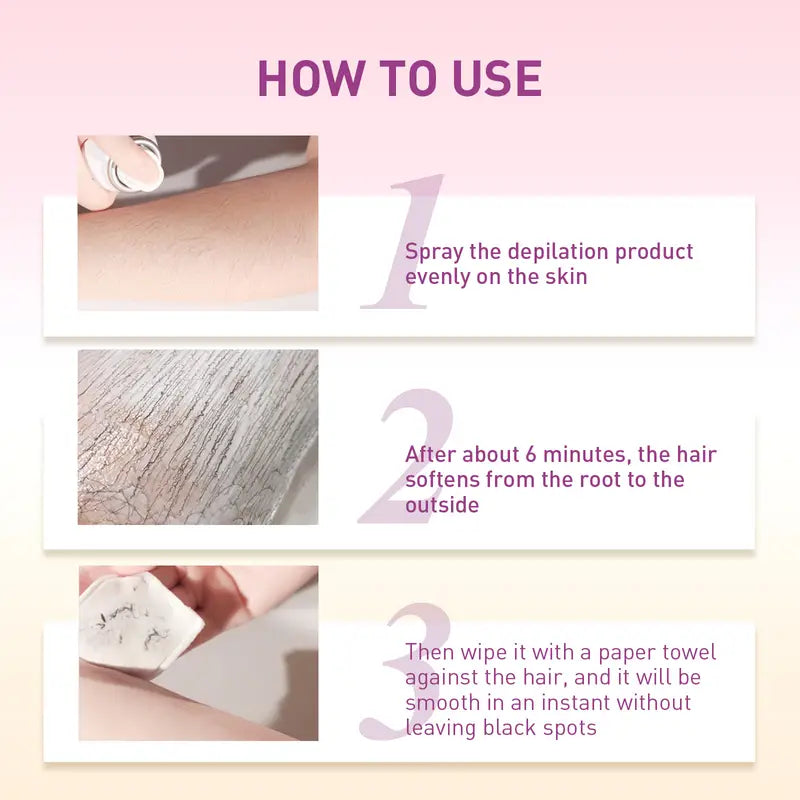 HOW TO USE

1

Spray the depilation product evenly on the skin

2

After about 6 minutes, the hair softens from the root to the outside

3

Then wipe it with a paper towel against the hair, and it will be smooth in an instant without leaving black spots